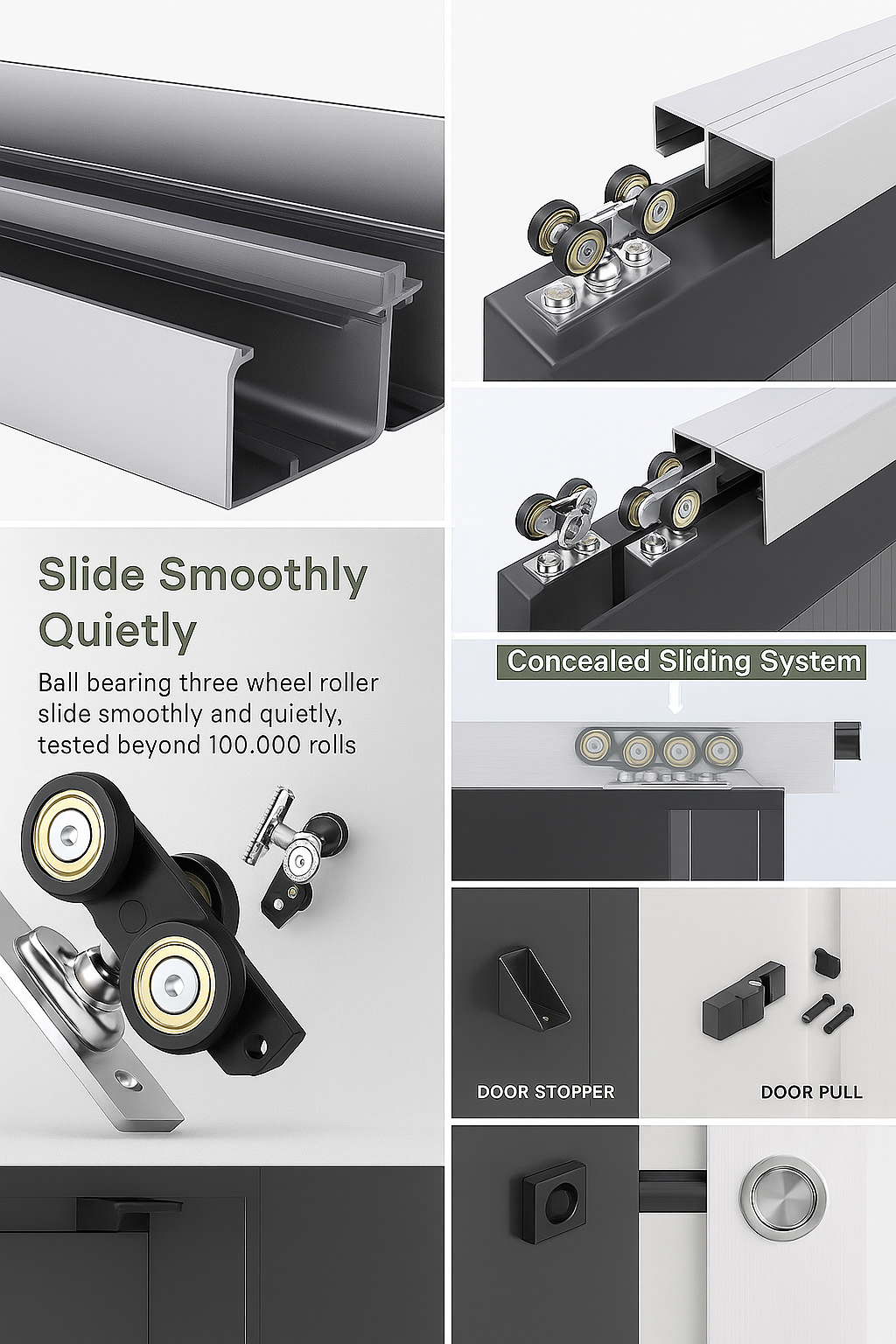 Slide Smoothly Quietly

Ball bearing three wheel roller slide smoothly and quietly, tested beyond 100.000 rolls

Concealed Sliding System

DOOR STOPPER

DOOR PULL